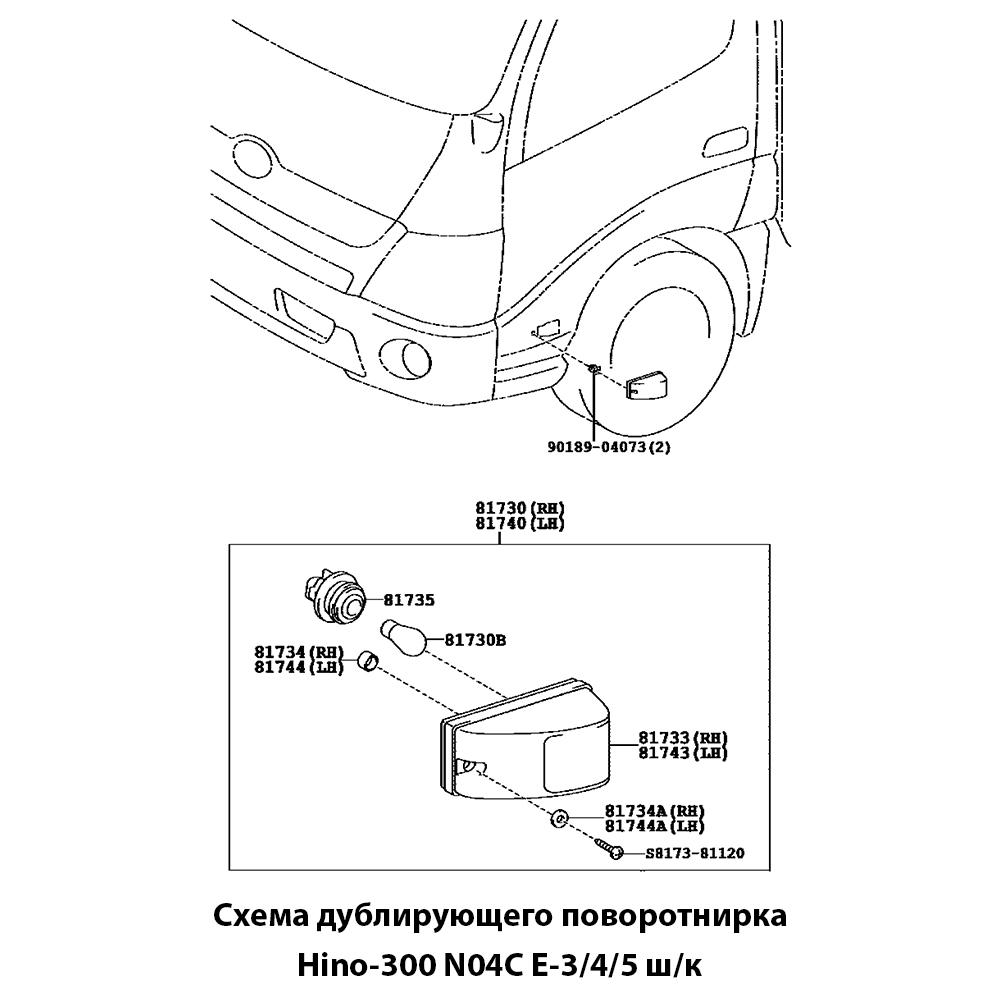 90189-04073(2)

81730(RH)
81740(LH)

81735

81730B

81734(RH)
81744(LH)

81733(RH)
81743(LH)

81734A(RH)
81744A(LH)

S8173-81120

Схема дублирующего поворотнирка
Hino-300 N04C E-3/4/5 ш/к